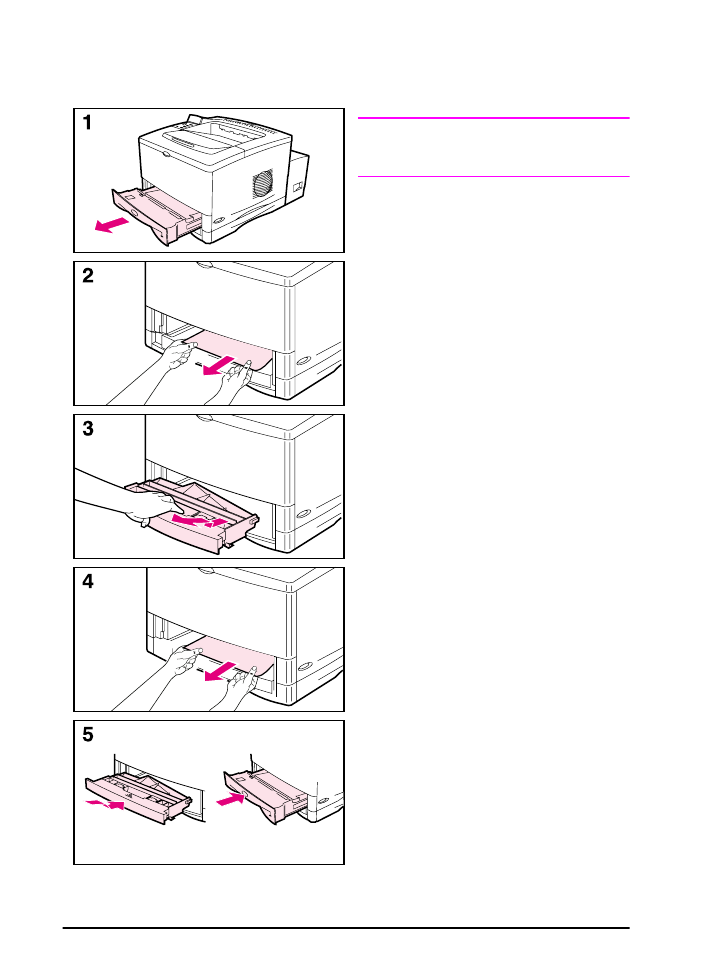 1

2

3

4

5